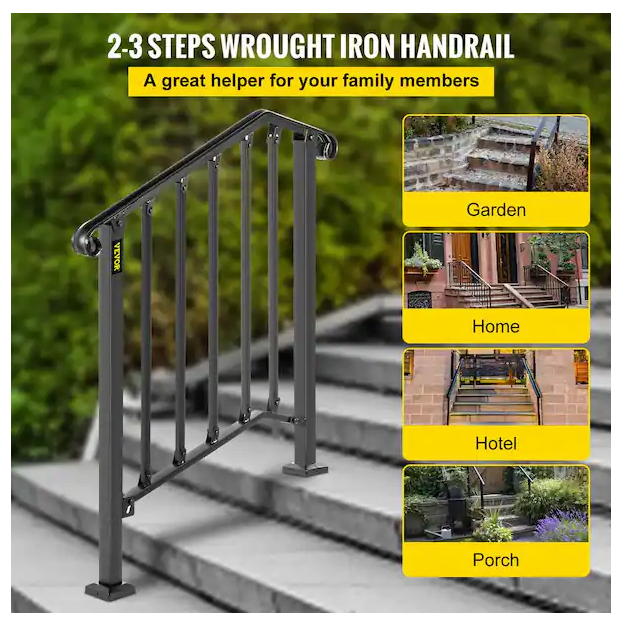 2-3 STEPS WROUGHT IRON HANDRAIL

A great helper for your family members

VEVOR

Garden

Home

Hotel

Porch