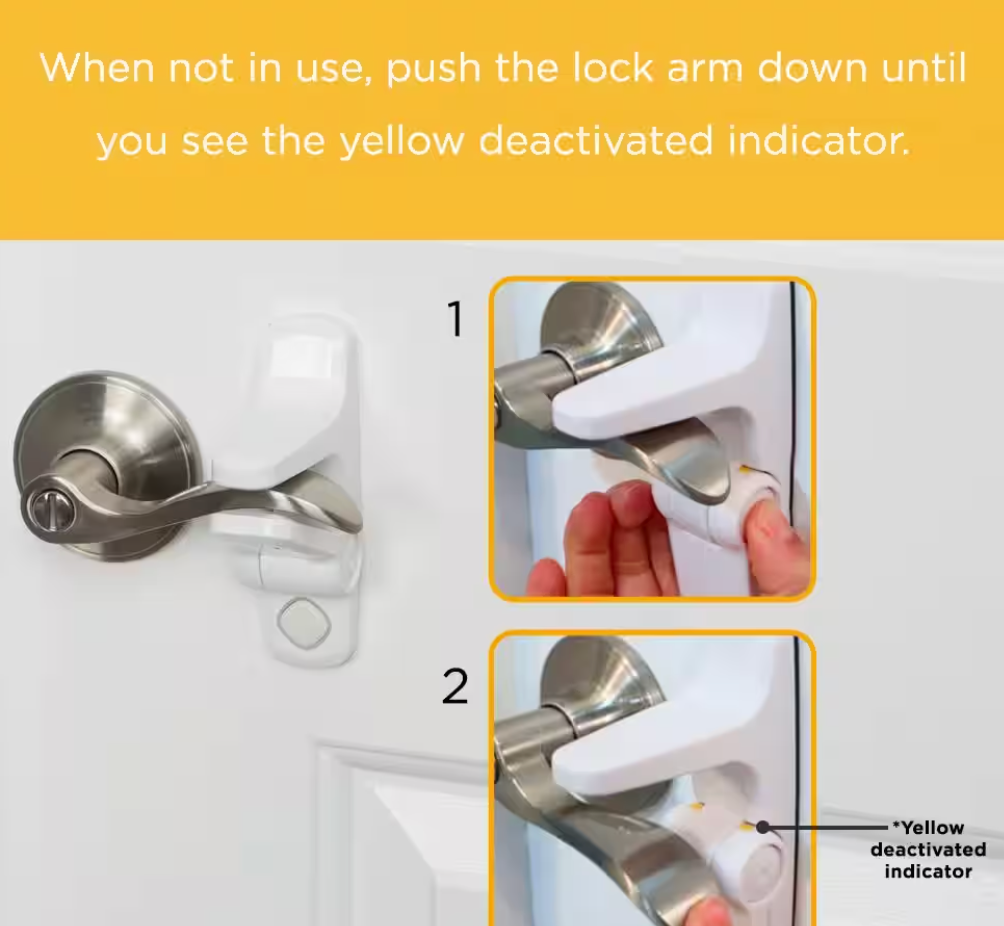 When not in use, push the lock arm down until you see the yellow deactivated indicator.

1

2

*Yellow deactivated indicator